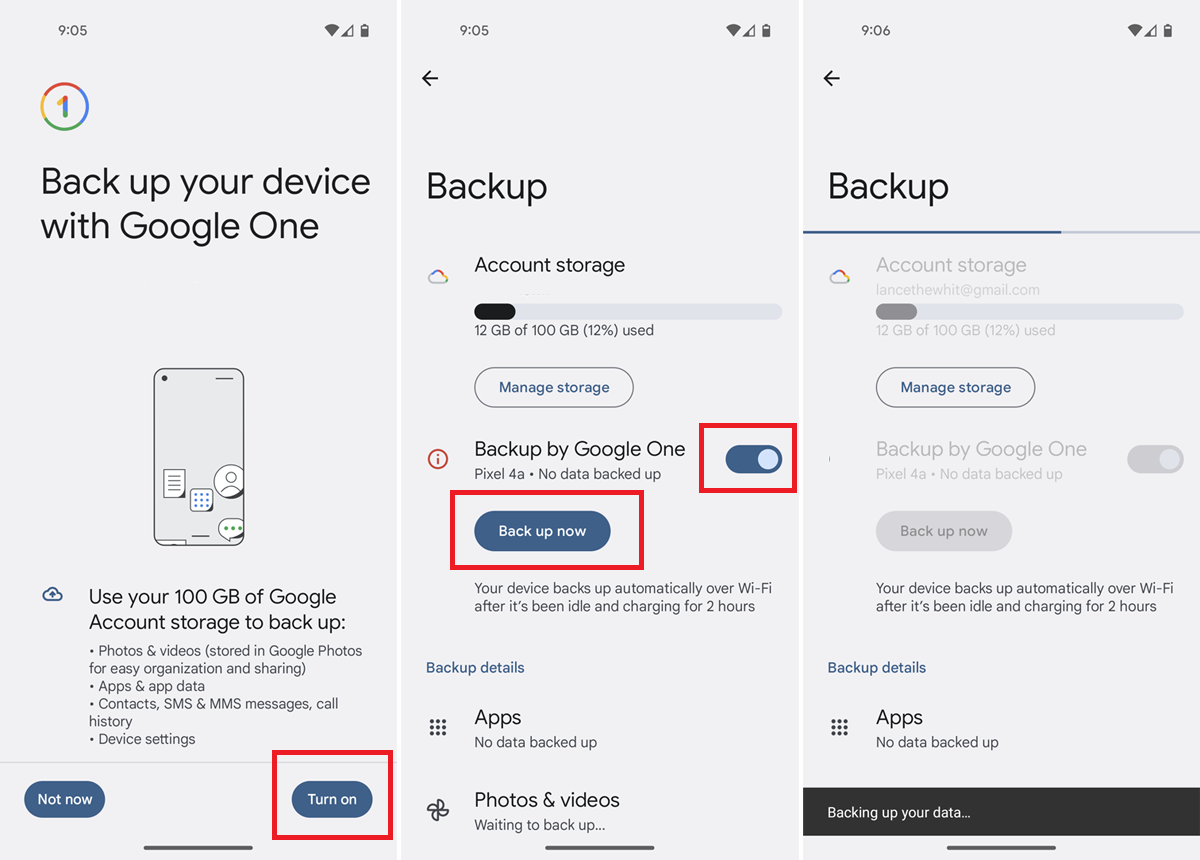 9:05

Back up your device with Google One

Use your 100 GB of Google Account storage to back up:

• Photos & videos (stored in Google Photos for easy organization and sharing)
• Apps & app data
• Contacts, SMS & MMS messages, call history
• Device settings

Not now

Turn on

9:05

Backup

Account storage

12 GB of 100 GB (12%) used

Manage storage

Backup by Google One

Pixel 4a • No data backed up

Back up now

Your device backs up automatically over Wi-Fi after it's been idle and charging for 2 hours

Backup details

Apps

No data backed up

Photos & videos

Waiting to back up...

9:06

Backup

Account storage

lancethewhit@gmail.com

12 GB of 100 GB (12%) used

Manage storage

Backup by Google One

Pixel 4a • No data backed up

Back up now

Your device backs up automatically over Wi-Fi after it's been idle and charging for 2 hours

Backup details

Apps

No data backed up

Backing up your data...