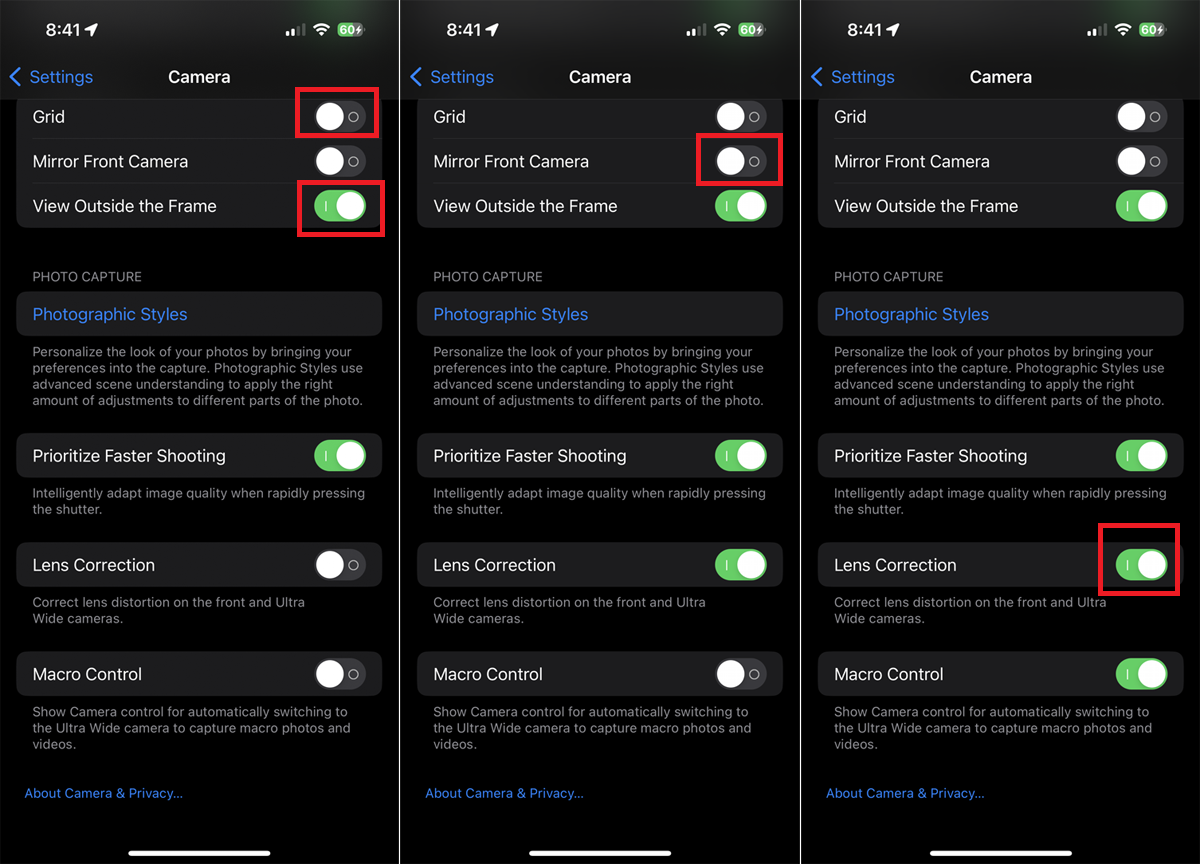 8:41
60
Settings
Camera
Grid
Mirror Front Camera
View Outside the Frame
PHOTO CAPTURE
Photographic Styles
Personalize the look of your photos by bringing your preferences into the capture. Photographic Styles use advanced scene understanding to apply the right amount of adjustments to different parts of the photo.
Prioritize Faster Shooting
Intelligently adapt image quality when rapidly pressing the shutter.
Lens Correction
Correct lens distortion on the front and Ultra Wide cameras.
Macro Control
Show Camera control for automatically switching to the Ultra Wide camera to capture macro photos and videos.
About Camera & Privacy...

8:41
60
Settings
Camera
Grid
Mirror Front Camera
View Outside the Frame
PHOTO CAPTURE
Photographic Styles
Personalize the look of your photos by bringing your preferences into the capture. Photographic Styles use advanced scene understanding to apply the right amount of adjustments to different parts of the photo.
Prioritize Faster Shooting
Intelligently adapt image quality when rapidly pressing the shutter.
Lens Correction
Correct lens distortion on the front and Ultra Wide cameras.
Macro Control
Show Camera control for automatically switching to the Ultra Wide camera to capture macro photos and videos.
About Camera & Privacy...

8:41
60
Settings
Camera
Grid
Mirror Front Camera
View Outside the Frame
PHOTO CAPTURE
Photographic Styles
Personalize the look of your photos by bringing your preferences into the capture. Photographic Styles use advanced scene understanding to apply the right amount of adjustments to different parts of the photo.
Prioritize Faster Shooting
Intelligently adapt image quality when rapidly pressing the shutter.
Lens Correction
Correct lens distortion on the front and Ultra Wide cameras.
Macro Control
Show Camera control for automatically switching to the Ultra Wide camera to capture macro photos and videos.
About Camera & Privacy...