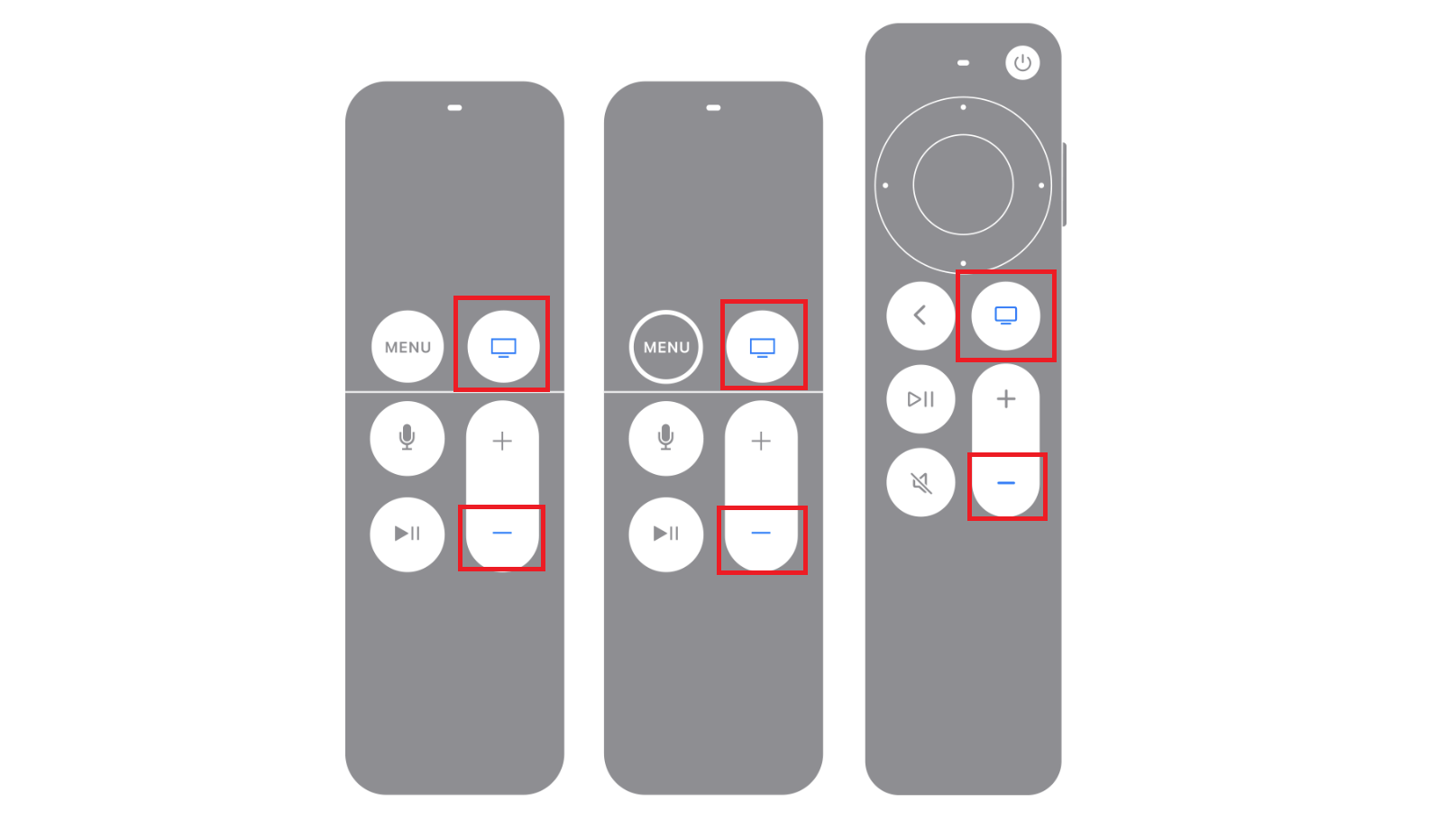 MENU

MENU