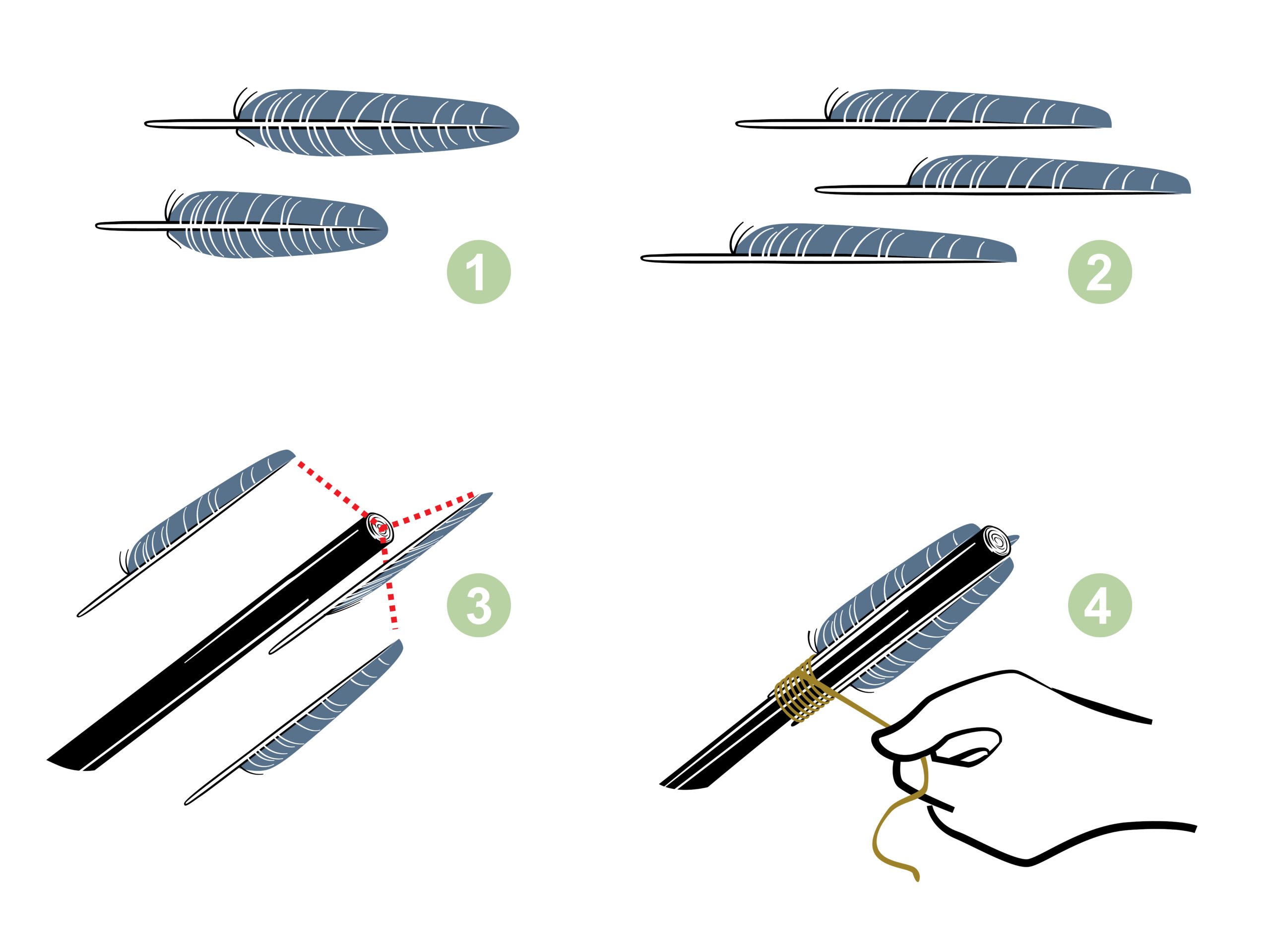 1

2

3

4